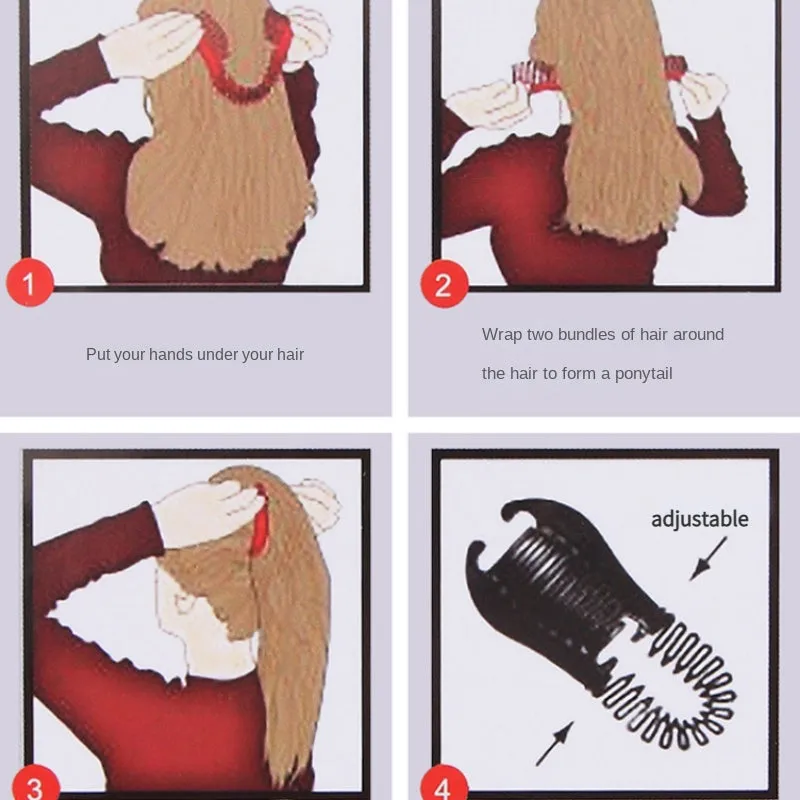 1

Put your hands under your hair

2

Wrap two bundles of hair around the hair to form a ponytail

3

adjustable

4