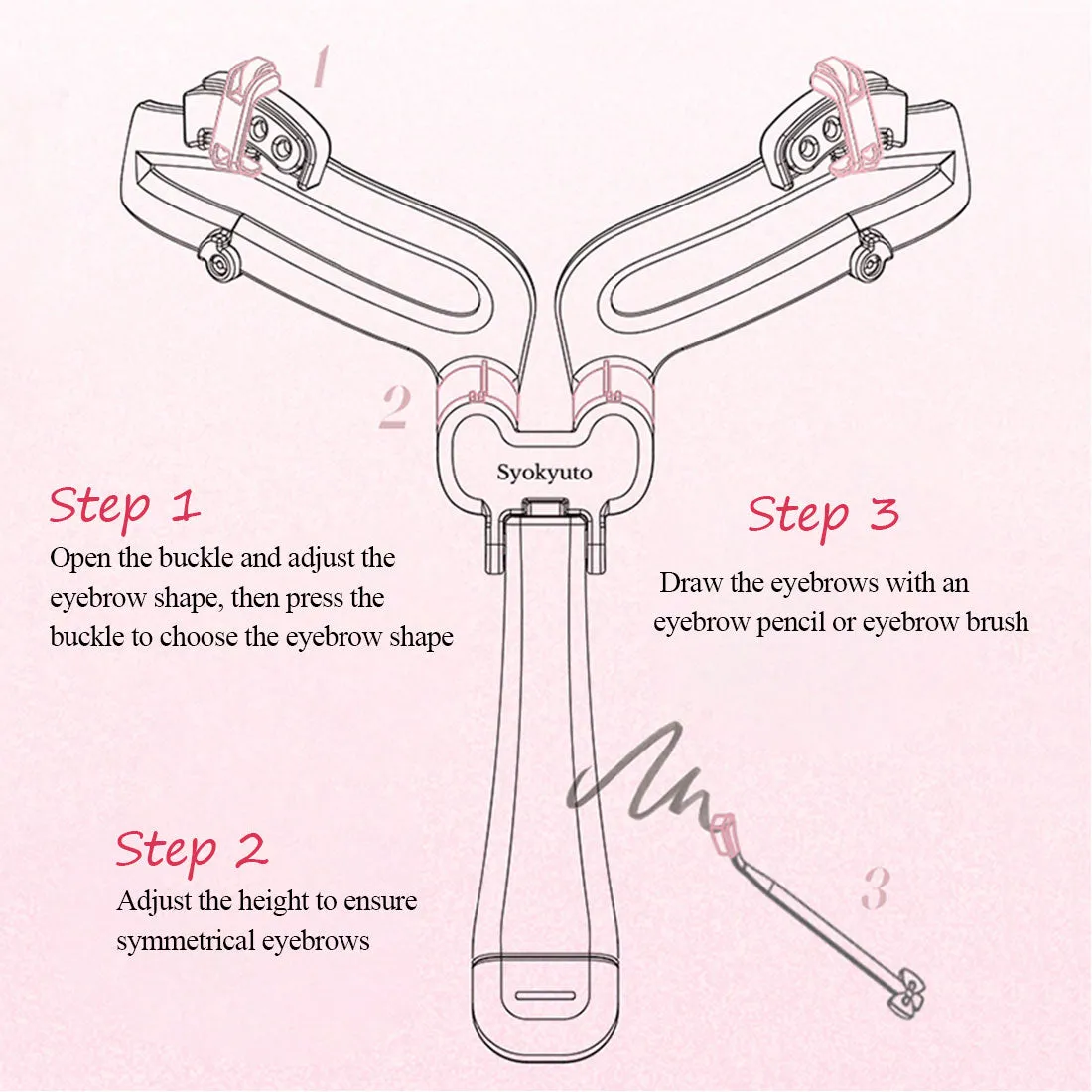 1

2

Syokyuto

Step 1
Open the buckle and adjust the eyebrow shape, then press the buckle to choose the eyebrow shape

Step 3
Draw the eyebrows with an eyebrow pencil or eyebrow brush

Step 2
Adjust the height to ensure symmetrical eyebrows

3